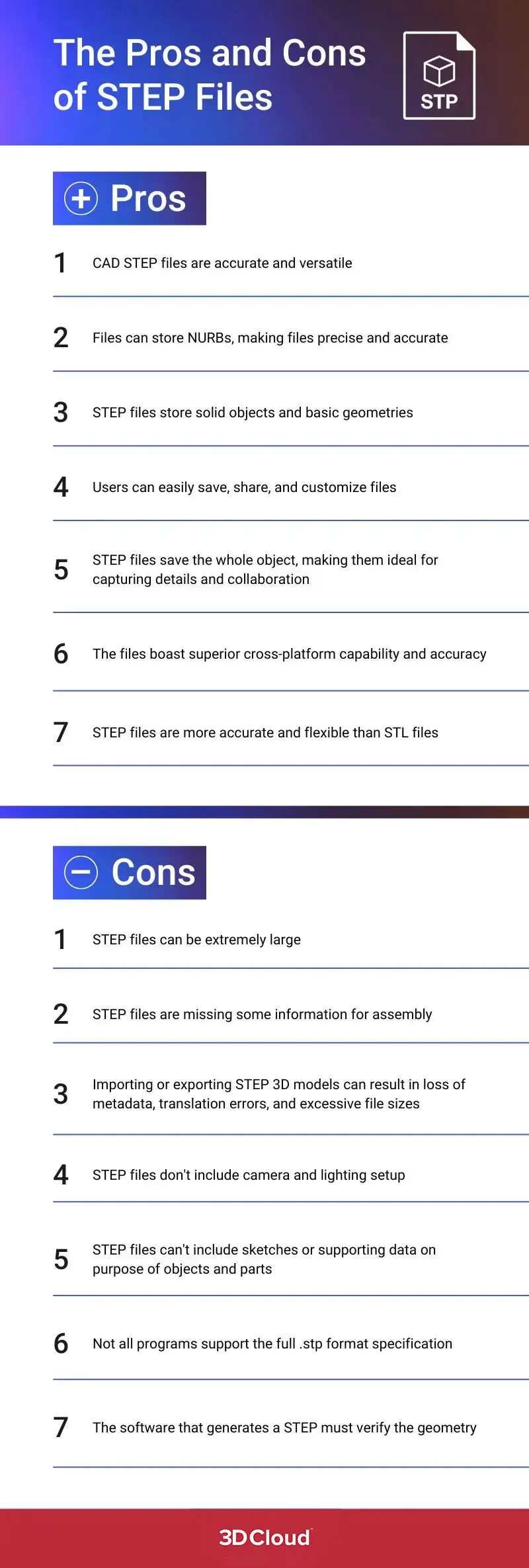 The Pros and Cons of STEP Files

STP

Pros

1 CAD STEP files are accurate and versatile

2 Files can store NURBs, making files precise and accurate

3 STEP files store solid objects and basic geometries

4 Users can easily save, share, and customize files

5 STEP files save the whole object, making them ideal for capturing details and collaboration

6 The files boast superior cross-platform capability and accuracy

7 STEP files are more accurate and flexible than STL files

Cons

1 STEP files can be extremely large

2 STEP files are missing some information for assembly

3 Importing or exporting STEP 3D models can result in loss of metadata, translation errors, and excessive file sizes

4 STEP files don't include camera and lighting setup

5 STEP files can't include sketches or supporting data on purpose of objects and parts

6 Not all programs support the full .stp format specification

7 The software that generates a STEP must verify the geometry

3DCloud